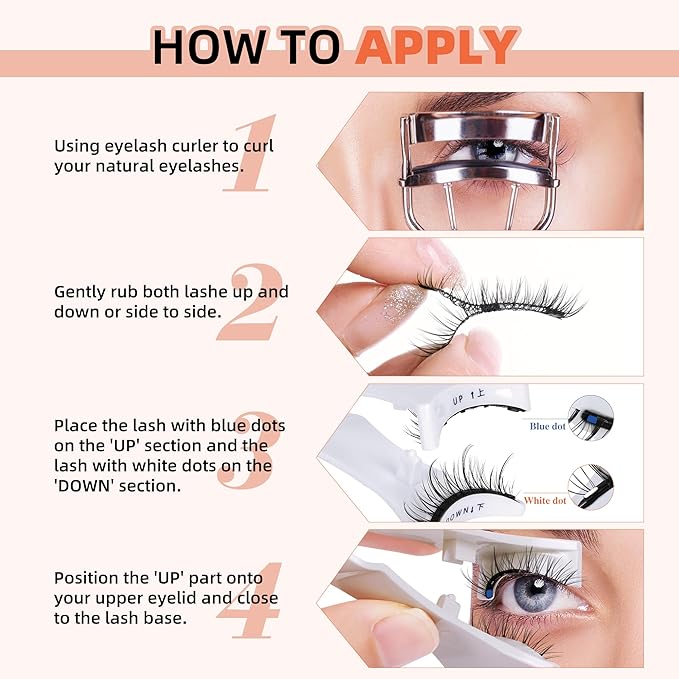 HOW TO APPLY

1

Using eyelash curler to curl your natural eyelashes.

2

Gently rub both lashe up and down or side to side.

3

Place the lash with blue dots on the 'UP' section and the lash with white dots on the 'DOWN' section.

UP ↑上

Blue dot

White dot

DOWN↓下

4

Position the 'UP' part onto your upper eyelid and close to the lash base.